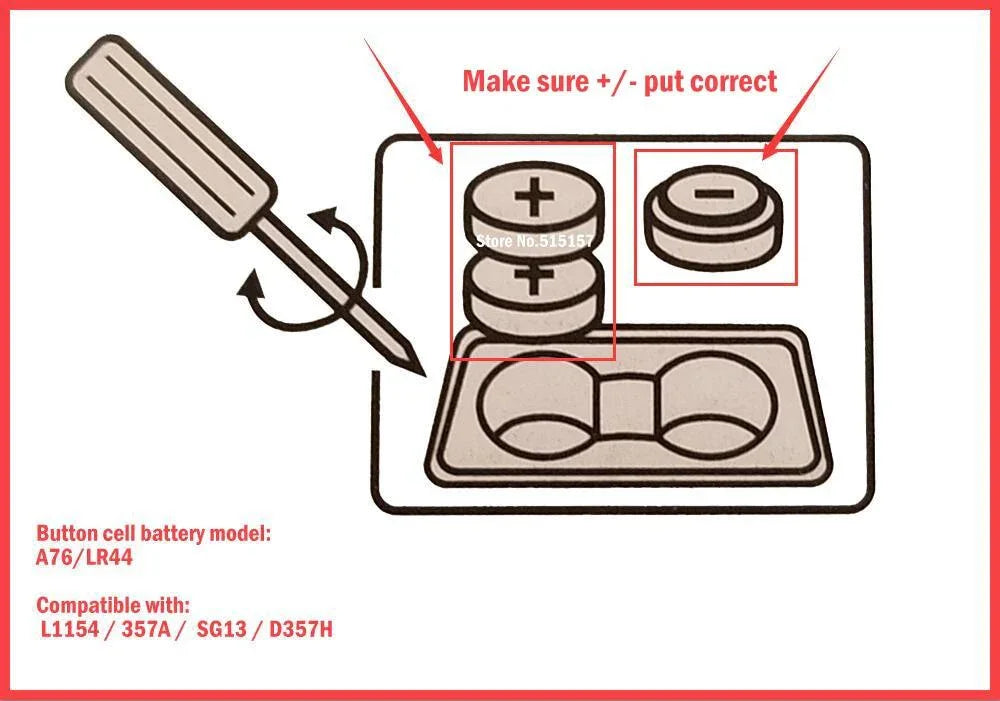 Make sure +/- put correct

+

Store No.515157

+

−

Button cell battery model:
A76/LR44

Compatible with:
L1154 / 357A / SG13 / D357H